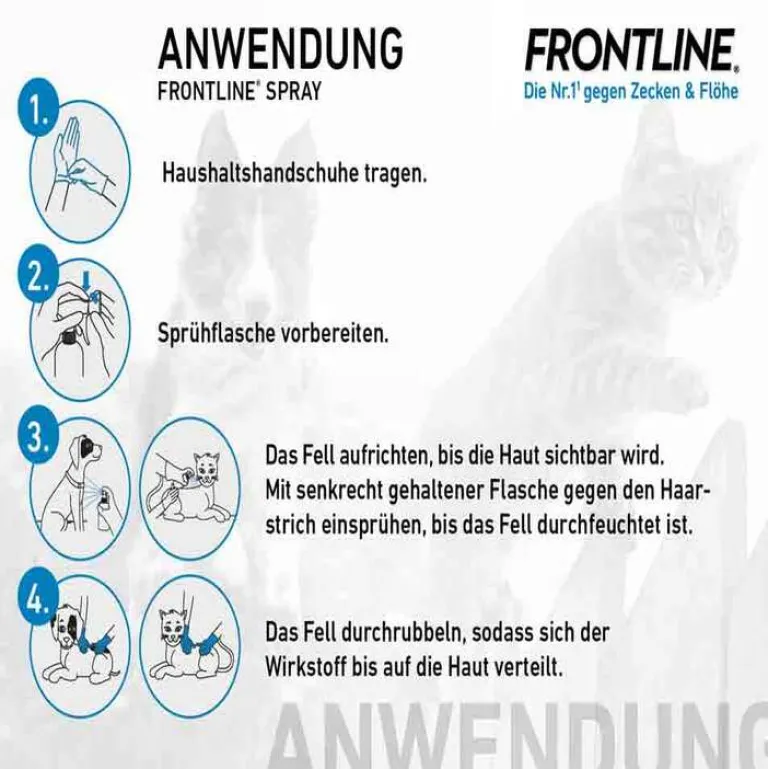 ANWENDUNG
FRONTLINE® SPRAY

FRONTLINE®
Die Nr.1¹ gegen Zecken & Flöhe

1.
Haushaltshandschuhe tragen.

2.
Sprühflasche vorbereiten.

3.
Das Fell aufrichten, bis die Haut sichtbar wird. Mit senkrecht gehaltener Flasche gegen den Haarstrich einsprühen, bis das Fell durchfeuchtet ist.

4.
Das Fell durchrubbeln, sodass sich der Wirkstoff bis auf die Haut verteilt.

ANWENDUNG