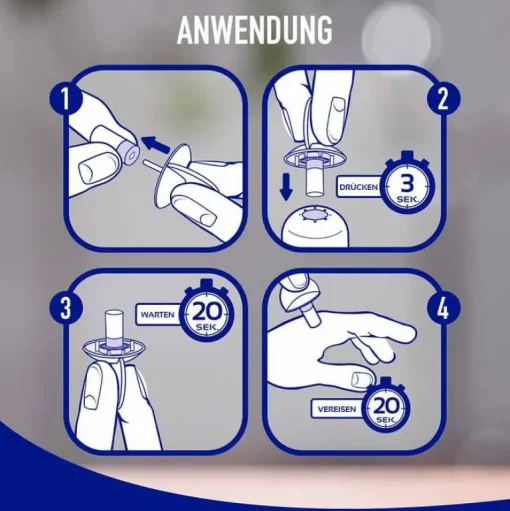 ANWENDUNG

1

2

DRÜCKEN 3 SEK.

3

WARTEN 20 SEK.

4

VEREISEN 20 SEK.