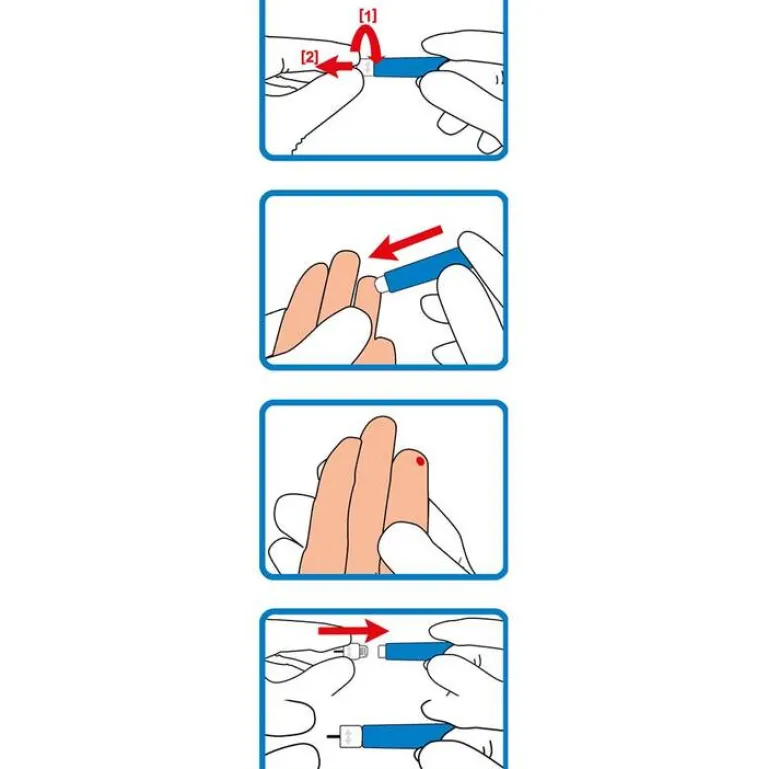 [1]
[2]