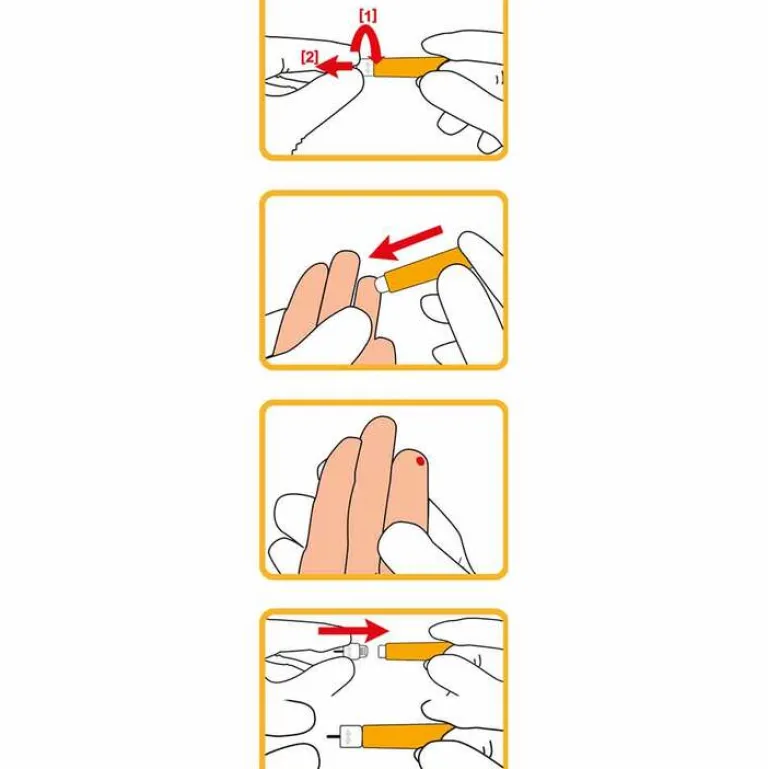 [1]
[2]