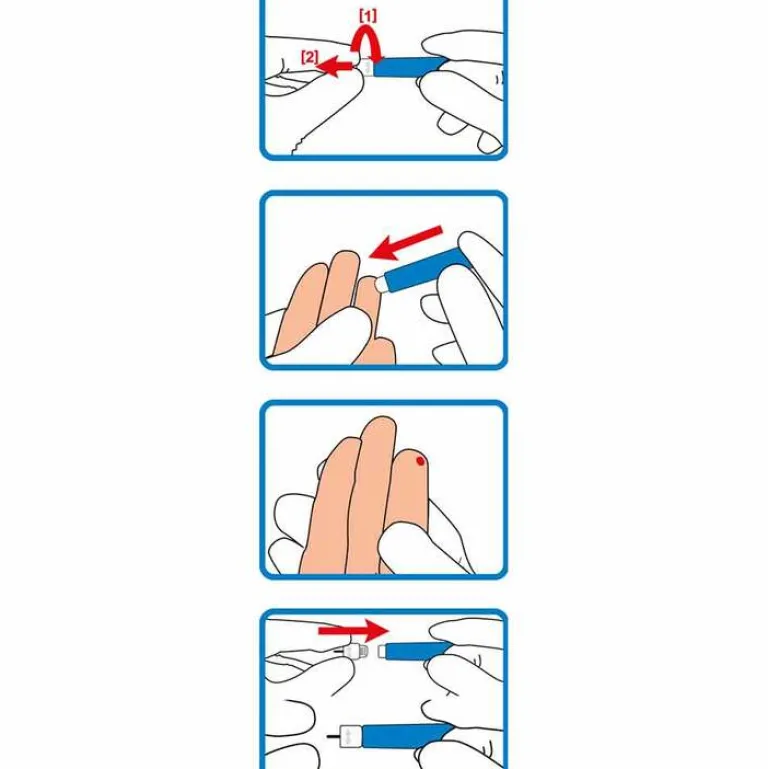 [1]
[2]